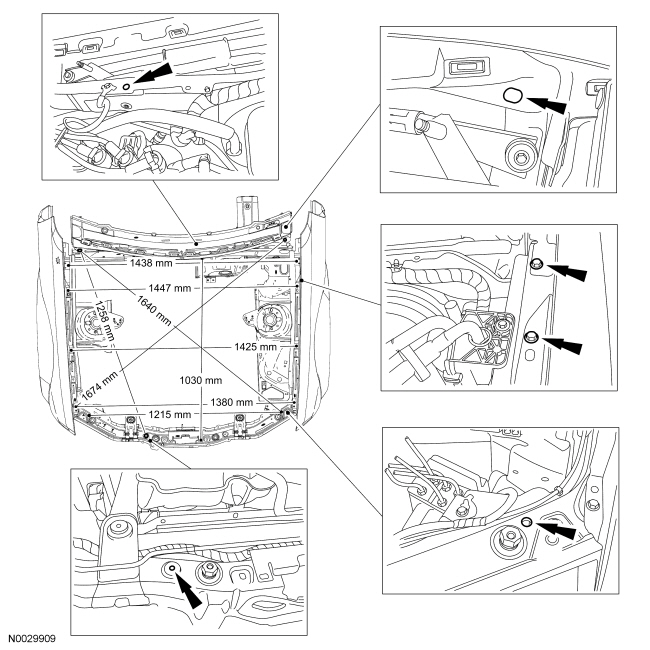 1438 mm
1447 mm
1258 mm
1640 mm
1425 mm
1674 mm
1030 mm
1380 mm
1215 mm
N0029909