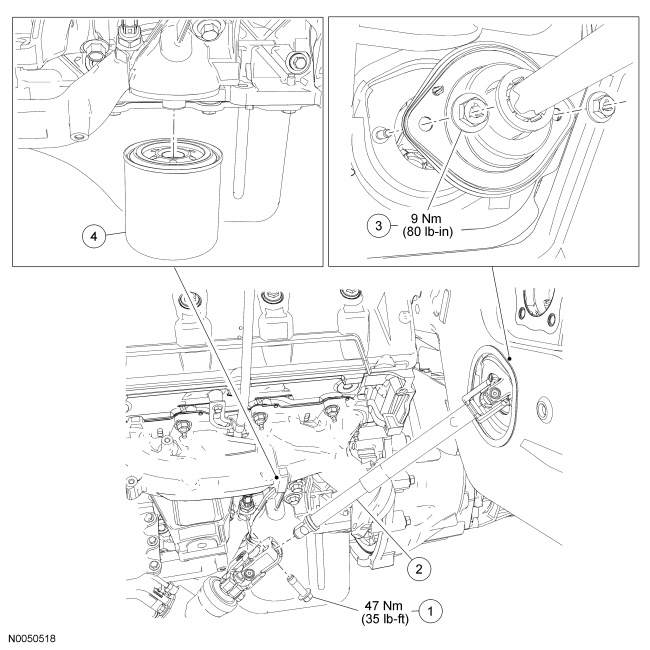 4

3
9 Nm
(80 lb-in)

2

47 Nm
(35 lb-ft)
1

N0050518