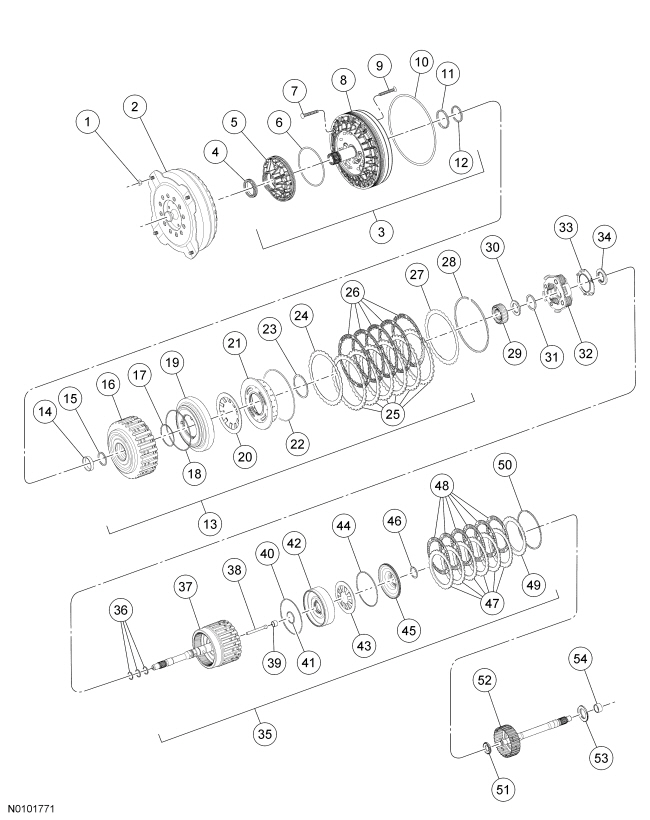 1
2
3
4
5
6
7
8
9
10
11
12
13
14
15
16
17
18
19
20
21
22
23
24
25
26
27
28
29
30
31
32
33
34
35
36
37
38
39
40
41
42
43
44
45
46
47
48
49
50
51
52
53
54
N0101771