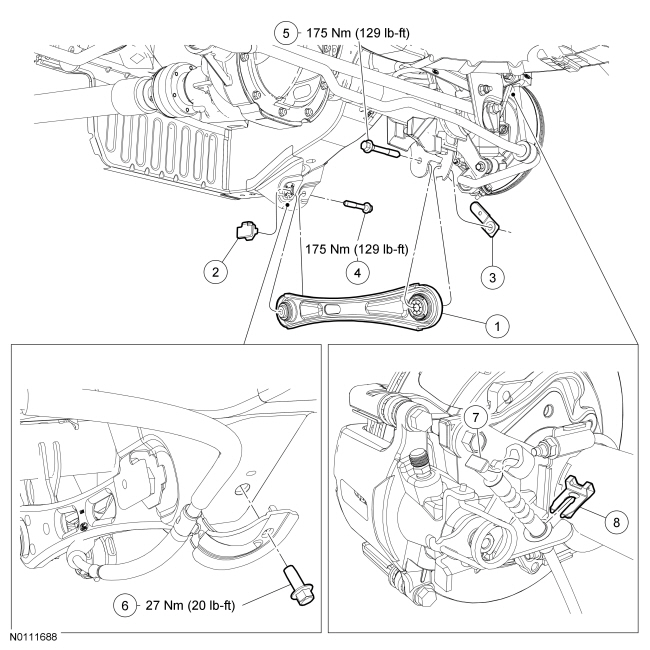 5 175 Nm (129 lb-ft)

2

175 Nm (129 lb-ft)

4

3

1

7

8

6 27 Nm (20 lb-ft)

N0111688