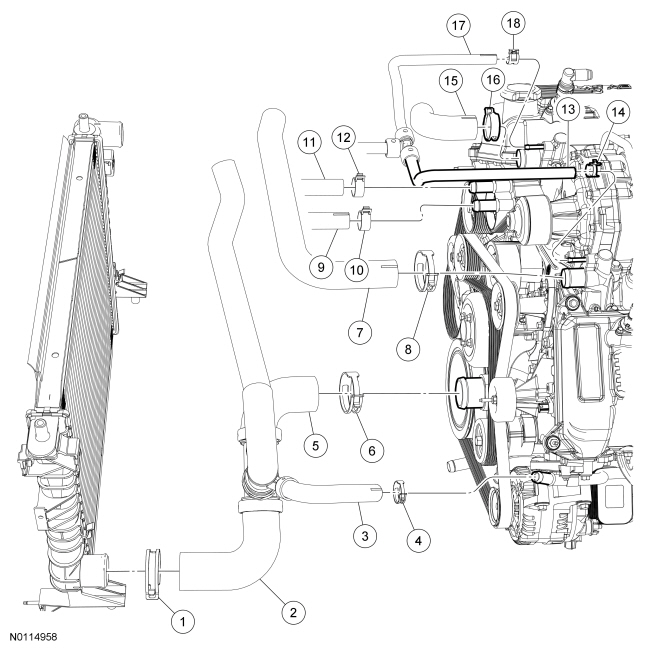 17
18
15
16
13
14
11
12
9
10
7
8
5
6
3
4
1
2
N0114958