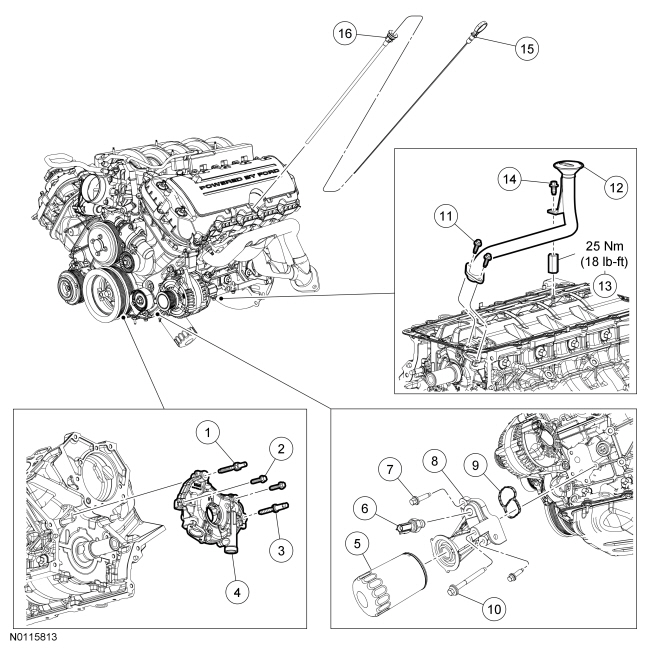 16

15

POWERED BY FORD

14

12

11

25 Nm
(18 lb-ft)

13

1

2

3

4

7

8

9

6

5

10

N0115813