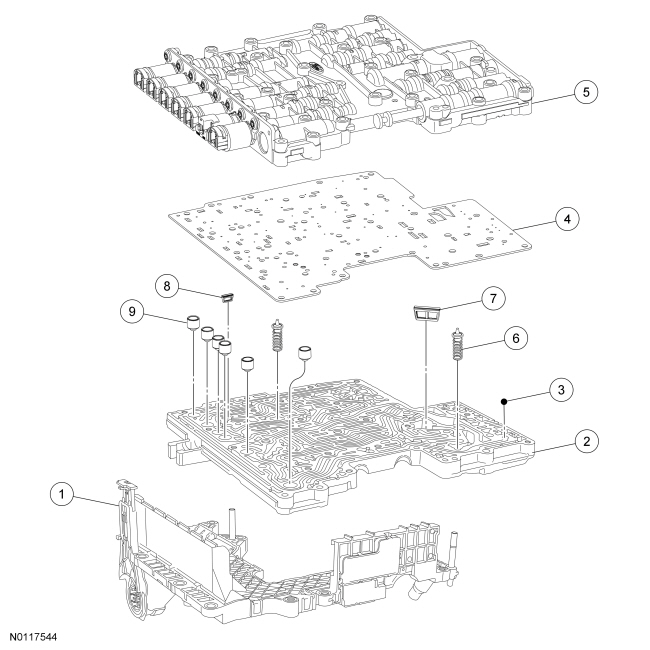 5

4

8

7

9

6

3

2

1

N0117544