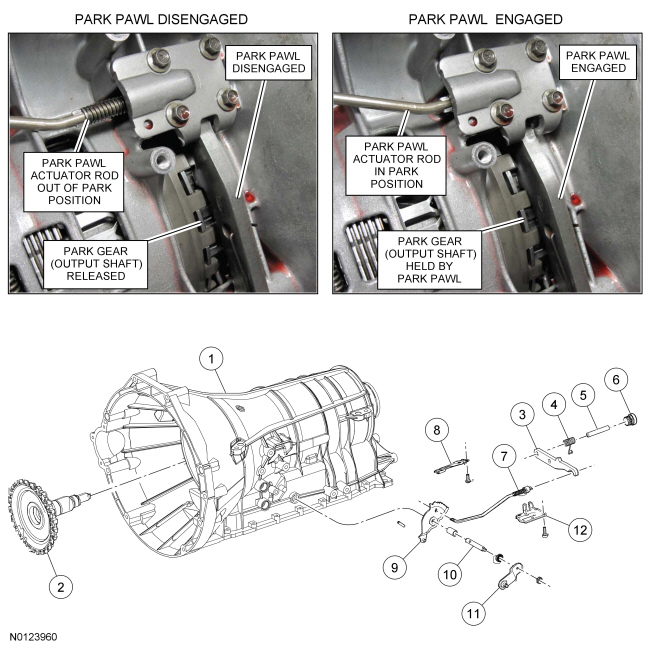 PARK PAWL DISENGAGED

PARK PAWL DISENGAGED

PARK PAWL ACTUATOR ROD OUT OF PARK POSITION

PARK GEAR (OUTPUT SHAFT) RELEASED

PARK PAWL ENGAGED

PARK PAWL ENGAGED

PARK PAWL ACTUATOR ROD IN PARK POSITION

PARK GEAR (OUTPUT SHAFT) HELD BY PARK PAWL

1
2
3
4
5
6
7
8
9
10
11
12

N0123960