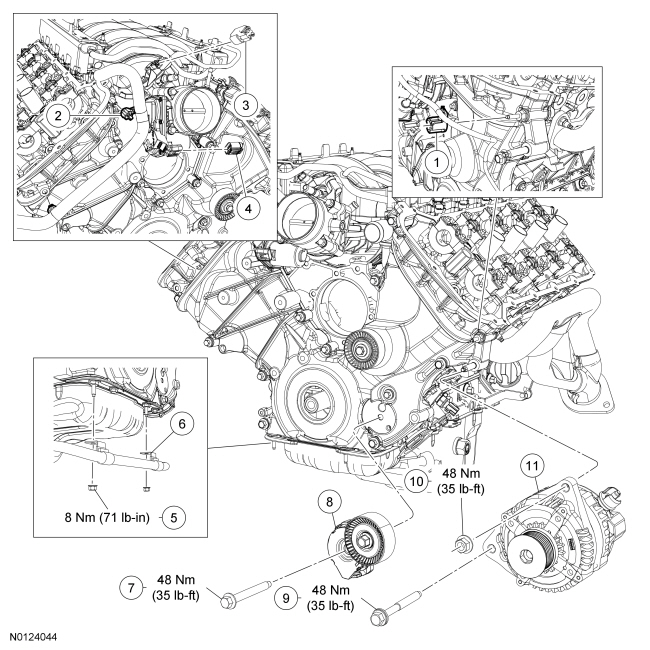 2
3
4
1
6
8 Nm (71 lb-in) 5
10 48 Nm (35 lb-ft)
11
8
7 48 Nm (35 lb-ft)
9 48 Nm (35 lb-ft)
N0124044