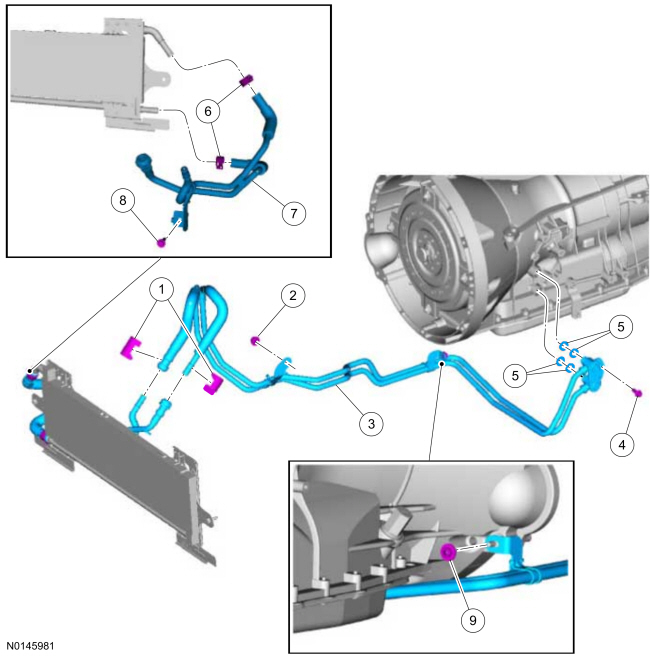 6
8
7
1
2
5
5
3
4
9
N0145981